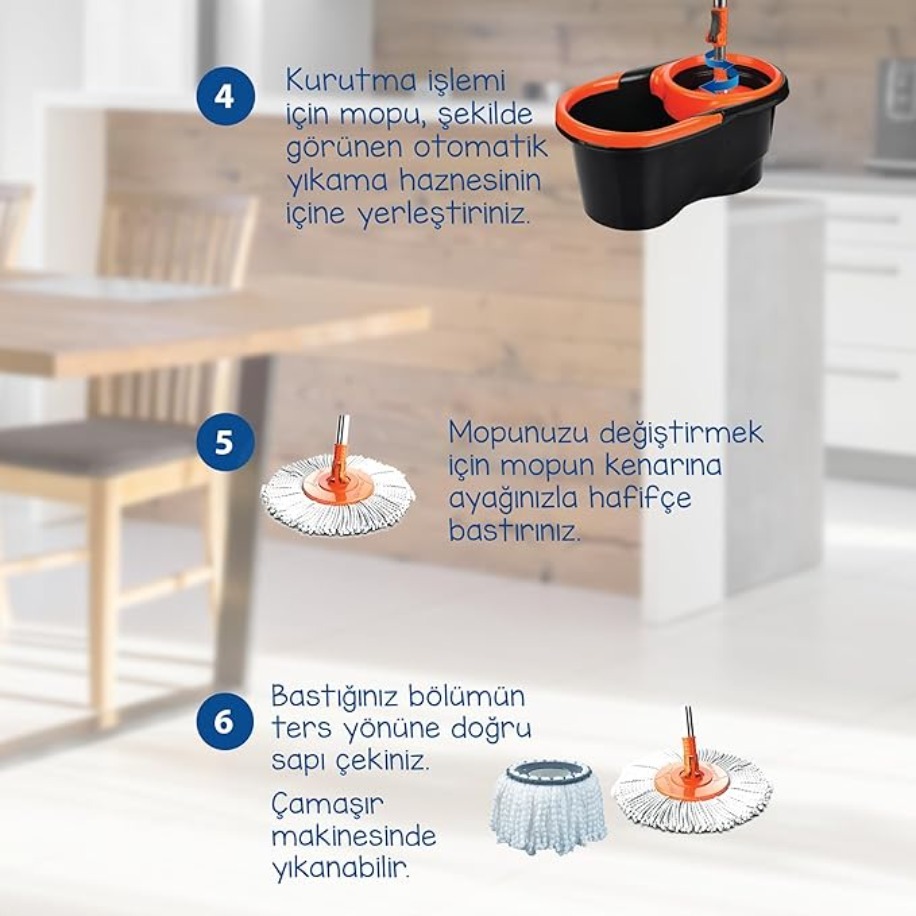 4
Kurutma işlemi için mopu, şekilde görünen otomatik yıkama haznesinin içine yerleştiriniz.

5
Mopunuzu değiştirmek için mopun kenarına ayağınızla hafifçe bastırınız.

6
Bastığınız bölümün ters yönüne doğru sapı çekiniz.

Çamaşır makinesinde yıkanabilir.