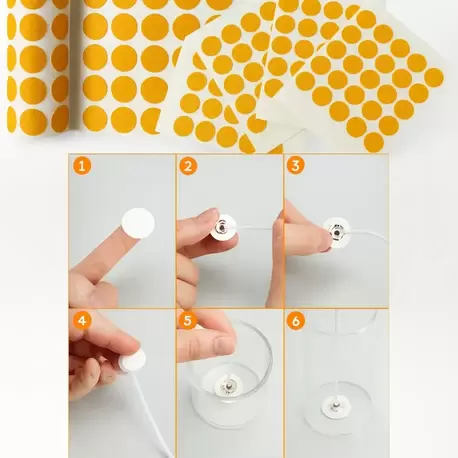 1
2
3
4
5
6