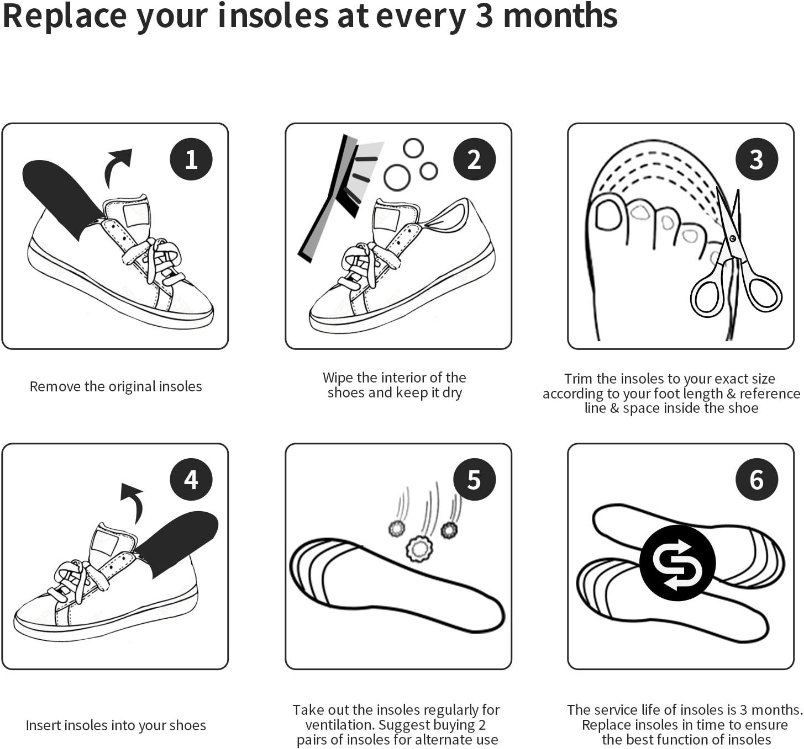 Replace your insoles at every 3 months

1

Remove the original insoles

2

Wipe the interior of the shoes and keep it dry

3

Trim the insoles to your exact size according to your foot length & reference line & space inside the shoe

4

Insert insoles into your shoes

5

Take out the insoles regularly for ventilation. Suggest buying 2 pairs of insoles for alternate use

6

The service life of insoles is 3 months. Replace insoles in time to ensure the best function of insoles