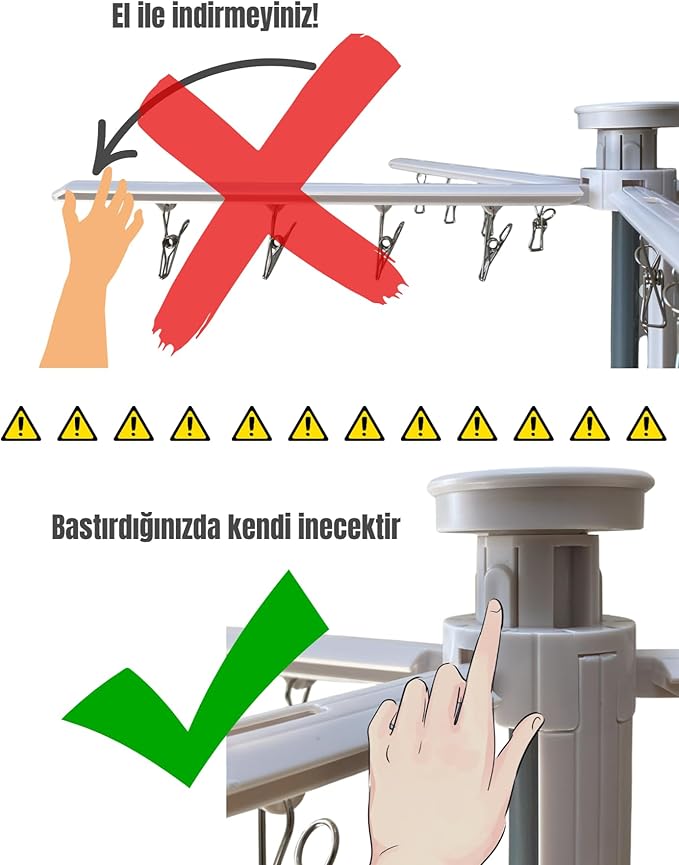 El ile indirmeyiniz!

Bastırdığınızda kendi inecektir