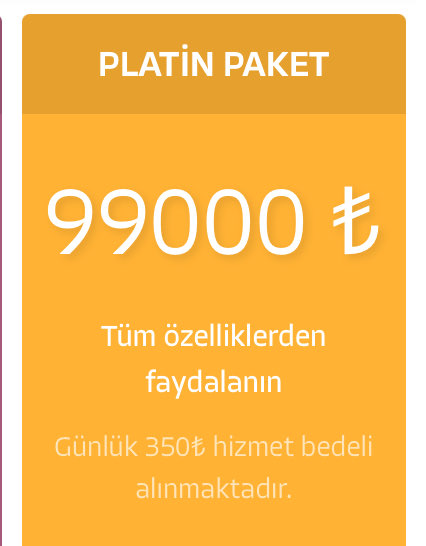 PLATİN PAKET

99000 ₺

Tüm özelliklerden faydalanın

Günlük 350₺ hizmet bedeli alınmaktadır.