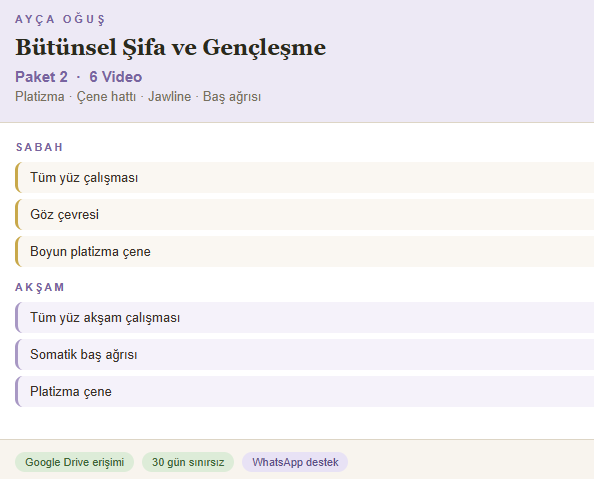 AYÇA OĞUŞ

Bütünsel Şifa ve Gençleşme

Paket 2 · 6 Video

Platizma · Çene hattı · Jawline · Baş ağrısı

SABAH

Tüm yüz çalışması

Göz çevresi

Boyun platizma çene

AKŞAM

Tüm yüz akşam çalışması

Somatik baş ağrısı

Platizma çene

Google Drive erişimi

30 gün sınırsız

WhatsApp destek