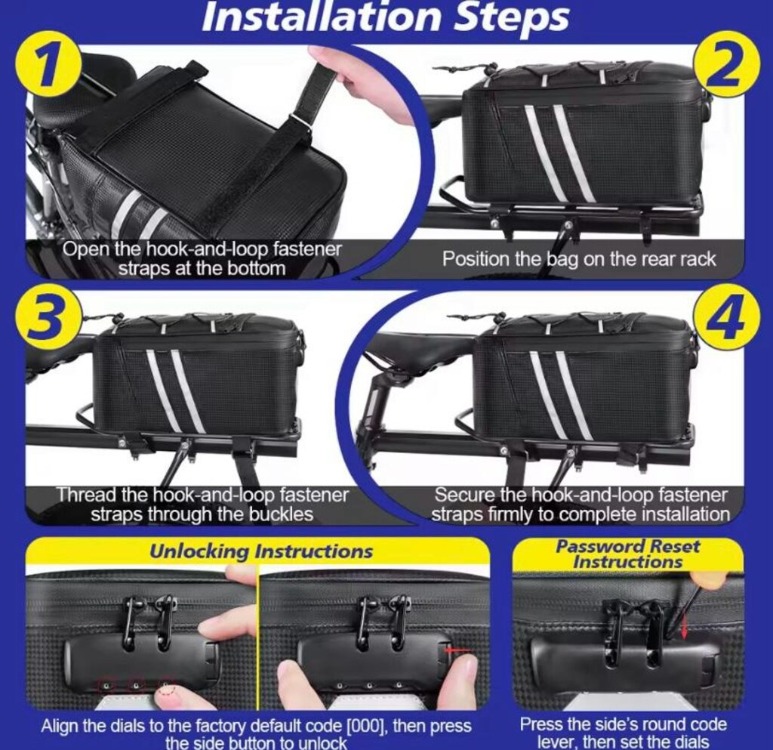 Installation Steps

1

Open the hook-and-loop fastener straps at the bottom

2

Position the bag on the rear rack

3

Thread the hook-and-loop fastener straps through the buckles

4

Secure the hook-and-loop fastener straps firmly to complete installation

Unlocking Instructions

Align the dials to the factory default code [000], then press the side button to unlock

Password Reset Instructions

Press the side's round code lever, then set the dials