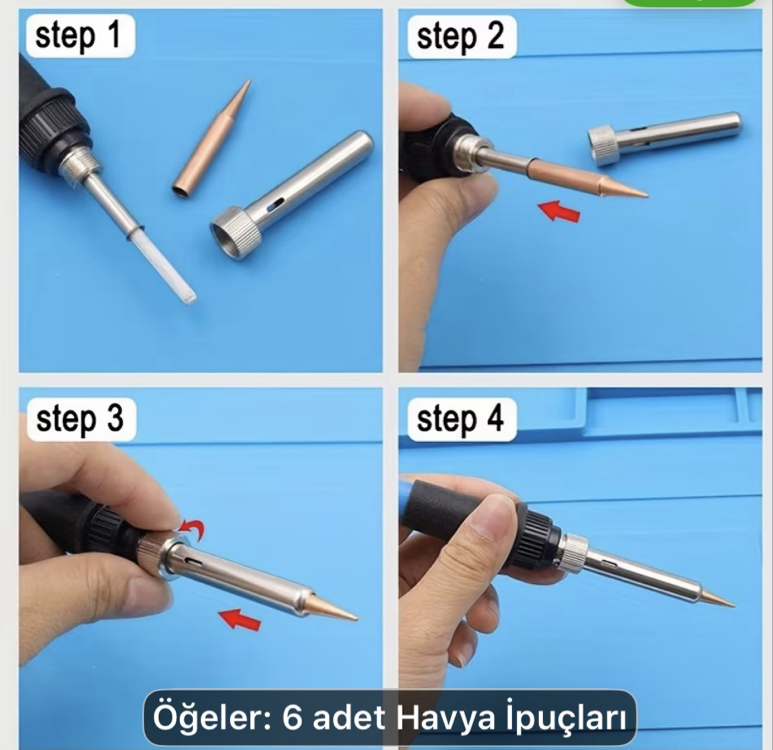 step 1

step 2

step 3

step 4

Öğeler: 6 adet Havya İpuçları