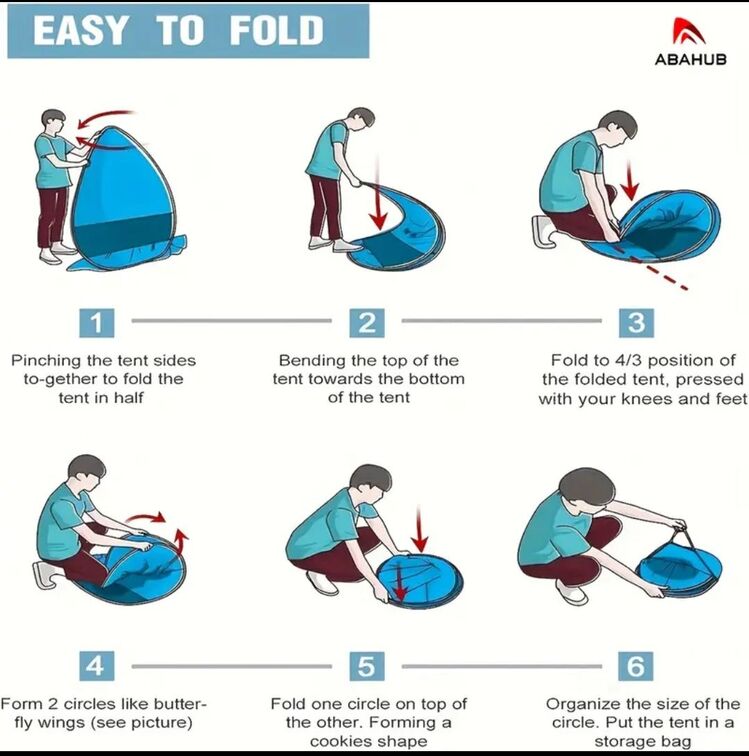 EASY TO FOLD

ABAHUB

1

Pinching the tent sides to-gether to fold the tent in half

2

Bending the top of the tent towards the bottom of the tent

3

Fold to 4/3 position of the folded tent, pressed with your knees and feet

4

Form 2 circles like butterfly wings (see picture)

5

Fold one circle on top of the other. Forming a cookies shape

6

Organize the size of the circle. Put the tent in a storage bag