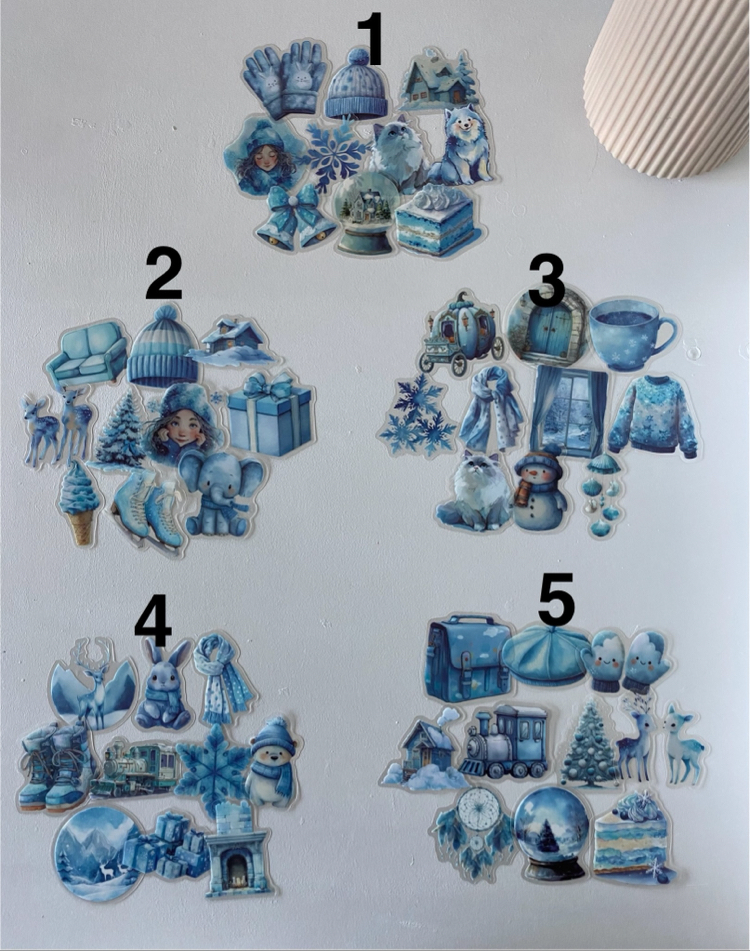 1

2

3

4

5