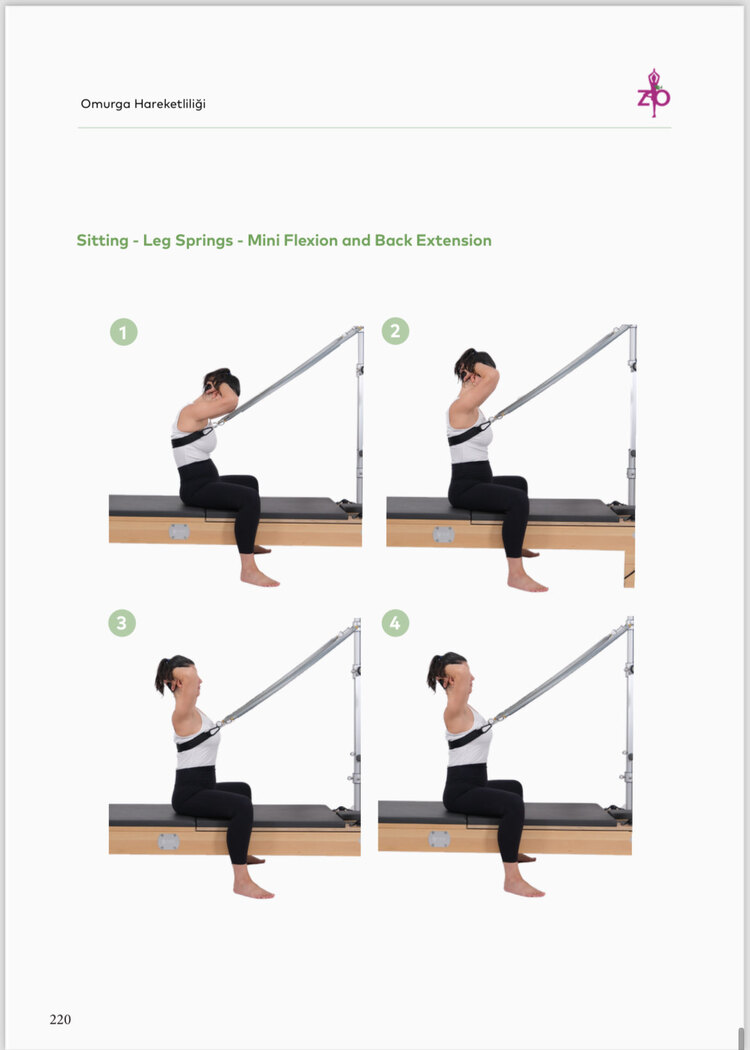 Omurga Hareketliliği

ZP

Sitting - Leg Springs - Mini Flexion and Back Extension

1

2

3

4

220